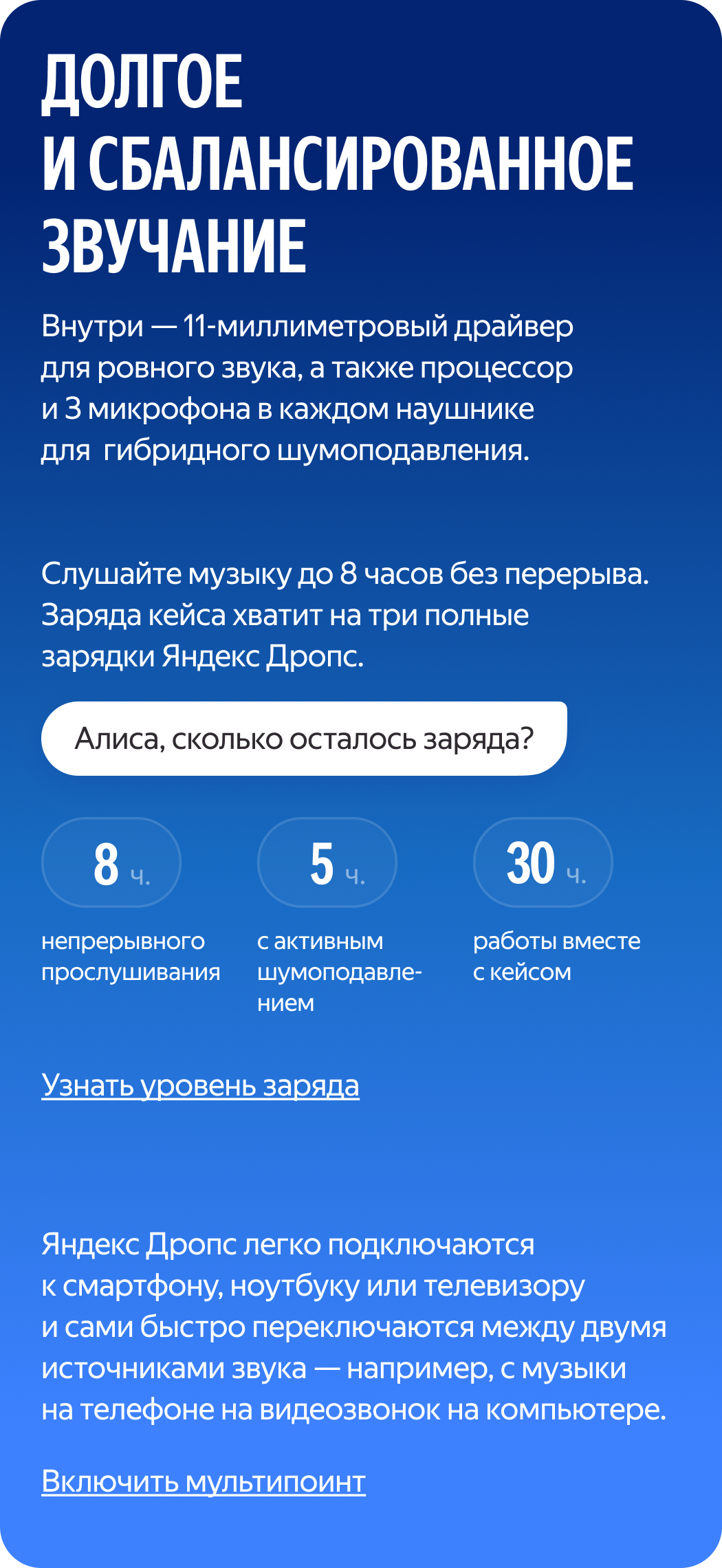 ДОЛГОЕ И СБАЛАНСИРОВАННОЕ ЗВУЧАНИЕ

Внутри — 11-миллиметровый драйвер для ровного звука, а также процессор и 3 микрофона в каждом наушнике для  гибридного шумоподавления.

Слушайте музыку до 8 часов без перерыва. Заряда кейса хватит на три полные зарядки Яндекс Дропс.

Алиса, сколько осталось заряда?

8 ч.
непрерывного прослушивания

5 ч.
с активным шумоподавлением

30 ч.
работы вместе с кейсом

Узнать уровень заряда

Яндекс Дропс легко подключаются к смартфону, ноутбуку или телевизору и сами быстро переключаются между двумя источниками звука — например, с музыки на телефоне на видеозвонок на компьютере.

Включить мультипоинт